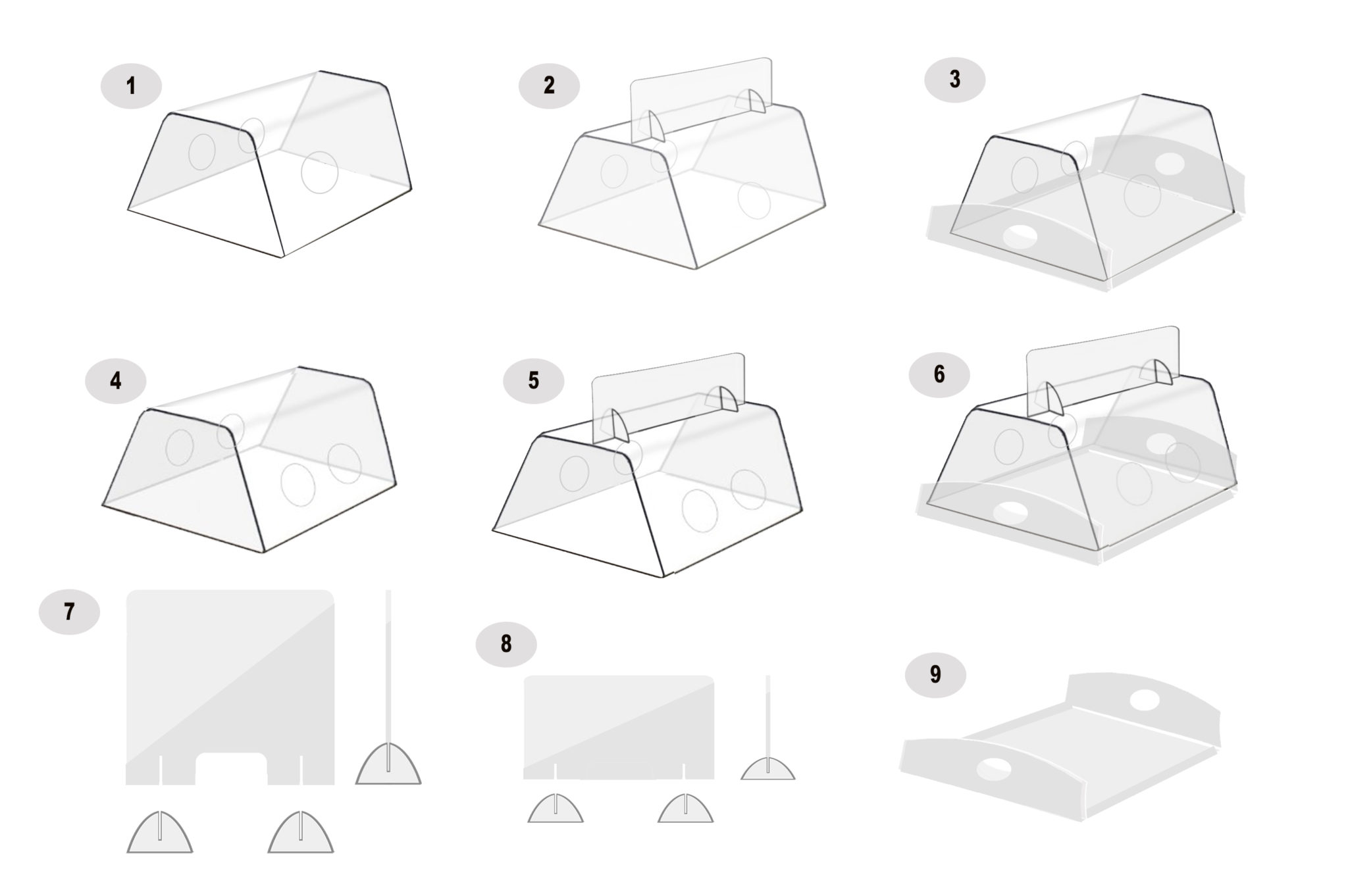 1

2

3

4

5

6

7

8

9